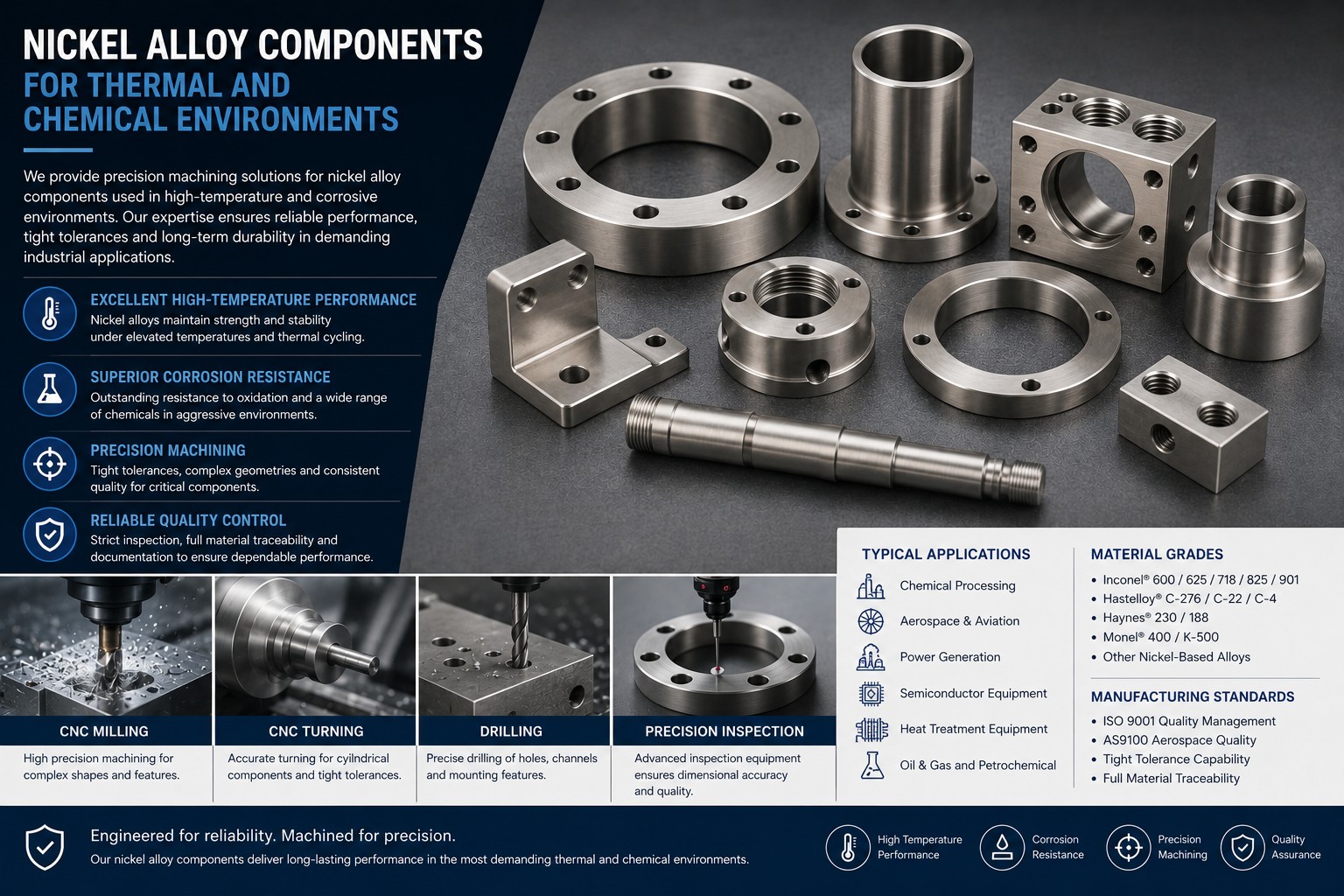 NICKEL ALLOY COMPONENTS
FOR THERMAL AND CHEMICAL ENVIRONMENTS

We provide precision machining solutions for nickel alloy components used in high-temperature and corrosive environments. Our expertise ensures reliable performance, tight tolerances and long-term durability in demanding industrial applications.

EXCELLENT HIGH-TEMPERATURE PERFORMANCE
Nickel alloys maintain strength and stability under elevated temperatures and thermal cycling.

SUPERIOR CORROSION RESISTANCE
Outstanding resistance to oxidation and a wide range of chemicals in aggressive environments.

PRECISION MACHINING
Tight tolerances, complex geometries and consistent quality for critical components.

RELIABLE QUALITY CONTROL
Strict inspection, full material traceability and documentation to ensure dependable performance.

CNC MILLING
High precision machining for complex shapes and features.

CNC TURNING
Accurate turning for cyilndrical components and tight tolerances.

DRILLING
Precise drilling of holes, channels and mounting features.

PRECISION INSPECTION
Advanced inspection equipment ensures dimensional accuracy and quality.

TYPICAL APPLICATIONS
Chemical Processing
Aerospace & Aviation
Power Generation
Semiconductor Equipment
Heat Treatment Equipment
Oil & Gas and Petrochemical

MATERIAL GRADES
• Inconel® 600 / 625 / 718 / 825 / 901
• Hastelloy® C-276 / C-22 / C-4
• Haynes® 230 / 188
• Monel® 400 / K-500
• Other Nickel-Based Alloys

MANUFACTURING STANDARDS
• ISO 9001 Quality Management
• AS9100 Aerospace Quality
• Tight Tolerance Capability
• Full Material Traceability

Engineered for reliability. Machined for precision.
Our nickel alloy components deliver long-lasting performance in the most demanding thermal and chemical environments.

High Temperature Performance
Corrosion Resistance
Precision Machining
Quality Assurance